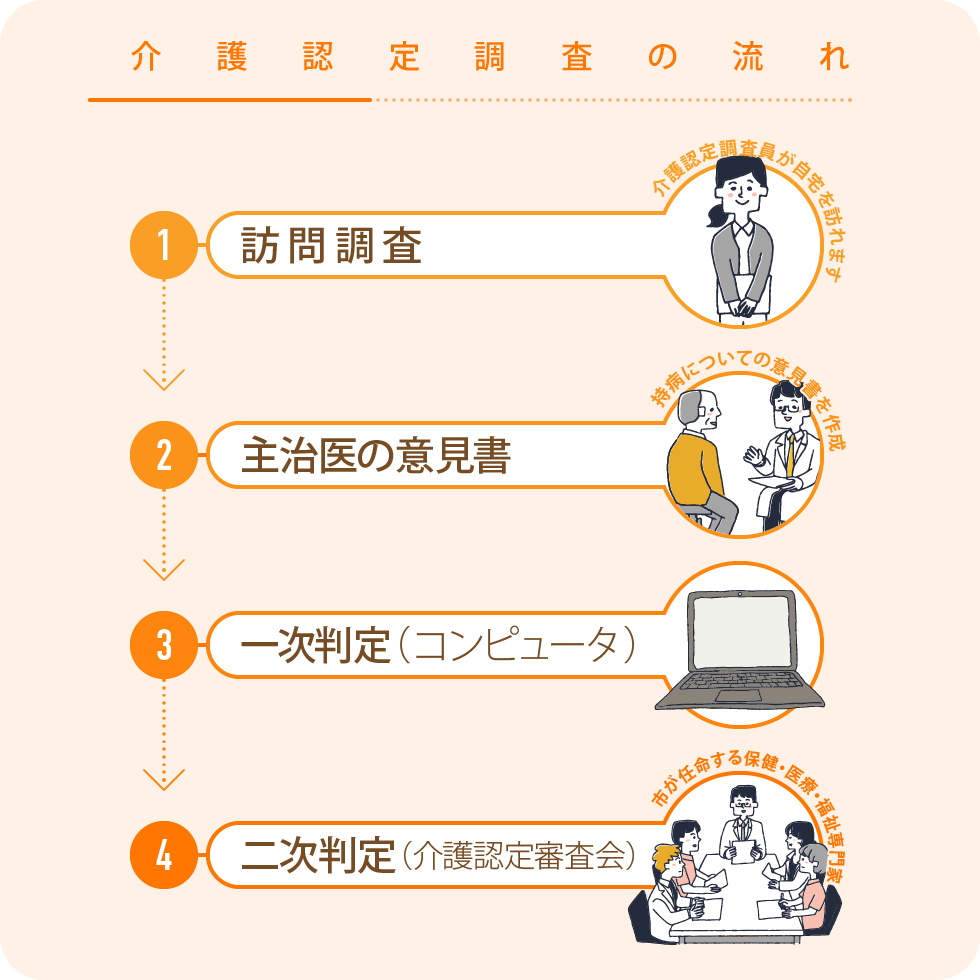 介護認定調査の流れ

1 訪問調査

介護認定調査員が自宅を訪れます

2 主治医の意見書

持病についての意見書を作成

3 一次判定（コンピュータ）

4 二次判定（介護認定審査会）

市が任命する保健・医療・福祉専門家