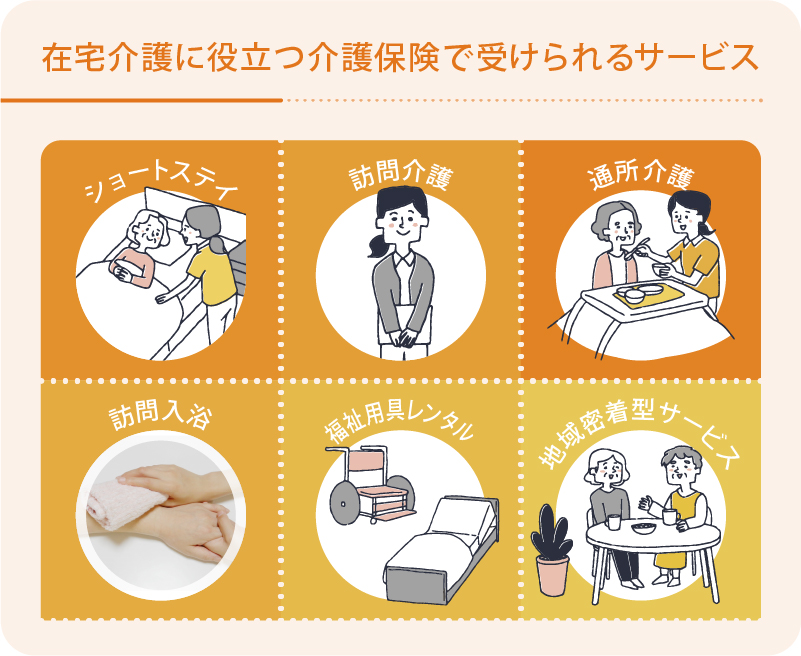 在宅介護に役立つ介護保険で受けられるサービス

ショートステイ

訪問介護

通所介護

訪問入浴

福祉用具レンタル

地域密着型サービス